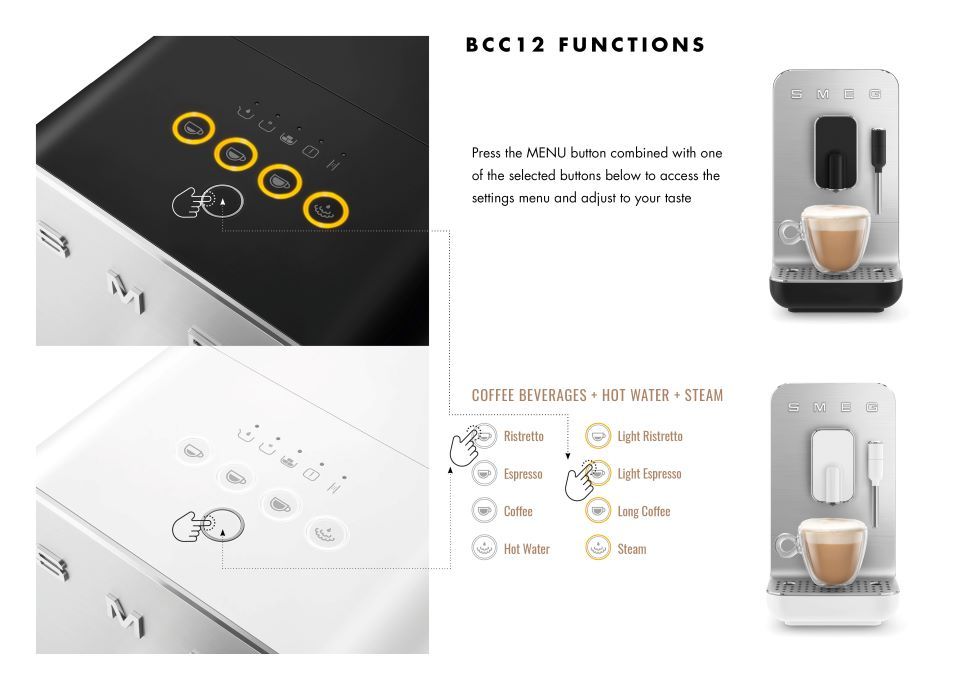 BCC12 FUNCTIONS

Press the MENU button combined with one of the selected buttons below to access the settings menu and adjust to your taste

SMEG

COFFEE BEVERAGES + HOT WATER + STEAM

Ristretto
Espresso
Coffee
Hot Water

Light Ristretto
Light Espresso
Long Coffee
Steam

SMEG