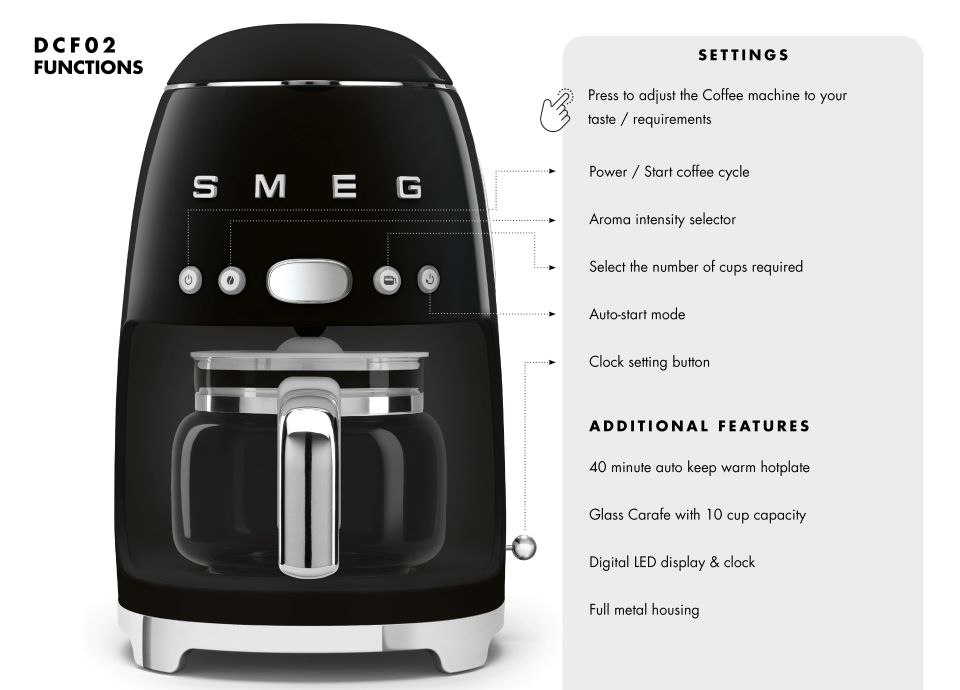 DCF02
FUNCTIONS

SMEG

SETTINGS

Press to adjust the Coffee machine to your taste / requirements

Power / Start coffee cycle

Aroma intensity selector

Select the number of cups required

Auto-start mode

Clock setting button

ADDITIONAL FEATURES

40 minute auto keep warm hotplate

Glass Carafe with 10 cup capacity

Digital LED display & clock

Full metal housing