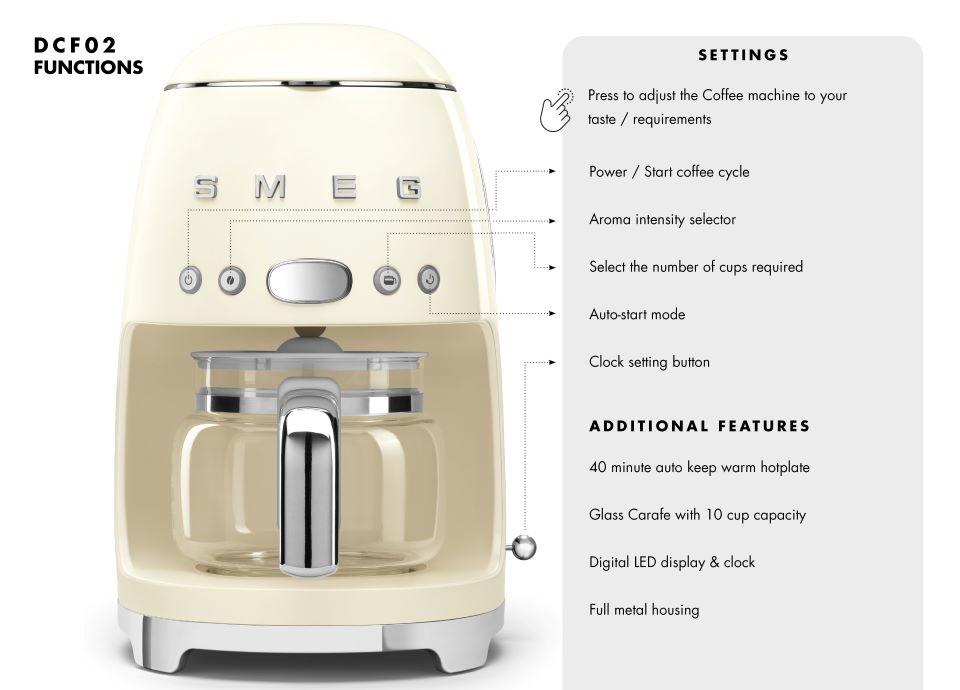 DCF02
FUNCTIONS

SMEG

SETTINGS

Press to adjust the Coffee machine to your taste / requirements

Power / Start coffee cycle

Aroma intensity selector

Select the number of cups required

Auto-start mode

Clock setting button

ADDITIONAL FEATURES

40 minute auto keep warm hotplate

Glass Carafe with 10 cup capacity

Digital LED display & clock

Full metal housing