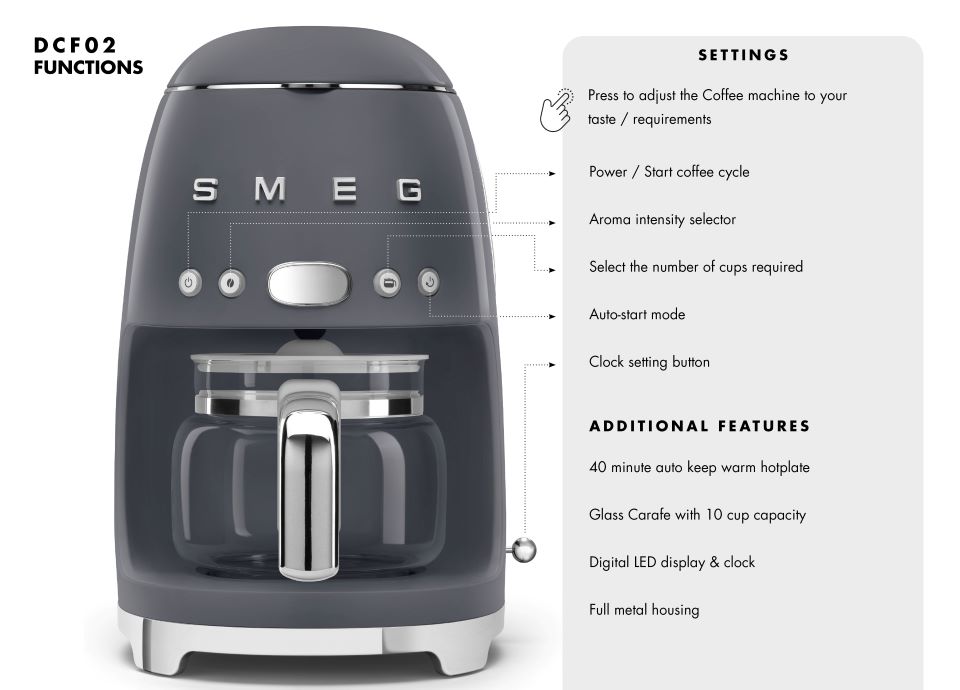 DCF02
FUNCTIONS

SMEG

SETTINGS

Press to adjust the Coffee machine to your taste / requirements

Power / Start coffee cycle

Aroma intensity selector

Select the number of cups required

Auto-start mode

Clock setting button

ADDITIONAL FEATURES

40 minute auto keep warm hotplate

Glass Carafe with 10 cup capacity

Digital LED display & clock

Full metal housing