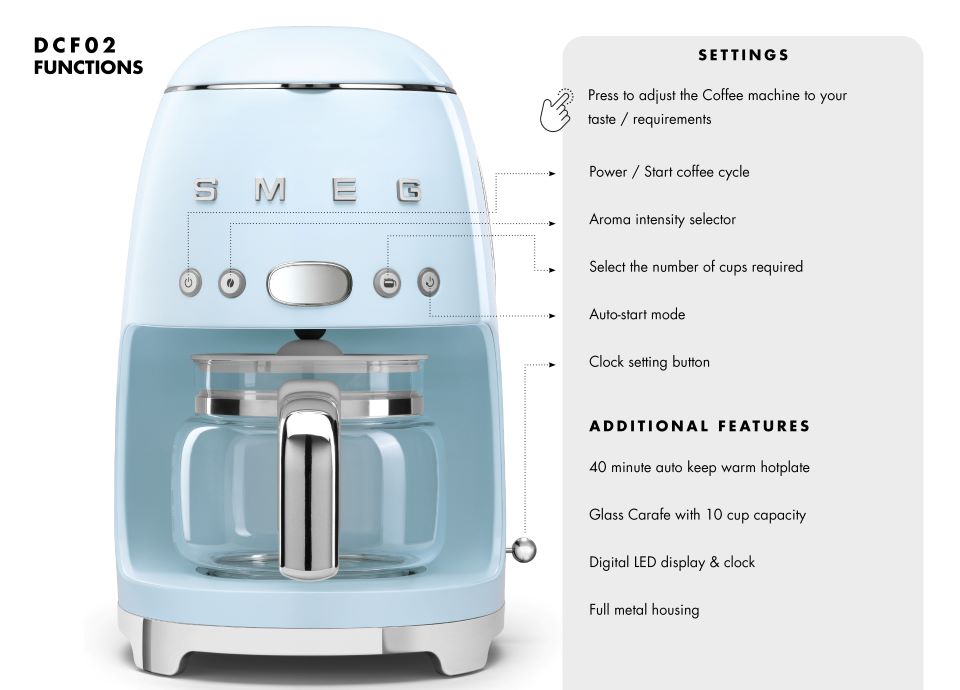 DCF02
FUNCTIONS

SMEG

SETTINGS

Press to adjust the Coffee machine to your taste / requirements

Power / Start coffee cycle

Aroma intensity selector

Select the number of cups required

Auto-start mode

Clock setting button

ADDITIONAL FEATURES

40 minute auto keep warm hotplate

Glass Carafe with 10 cup capacity

Digital LED display & clock

Full metal housing