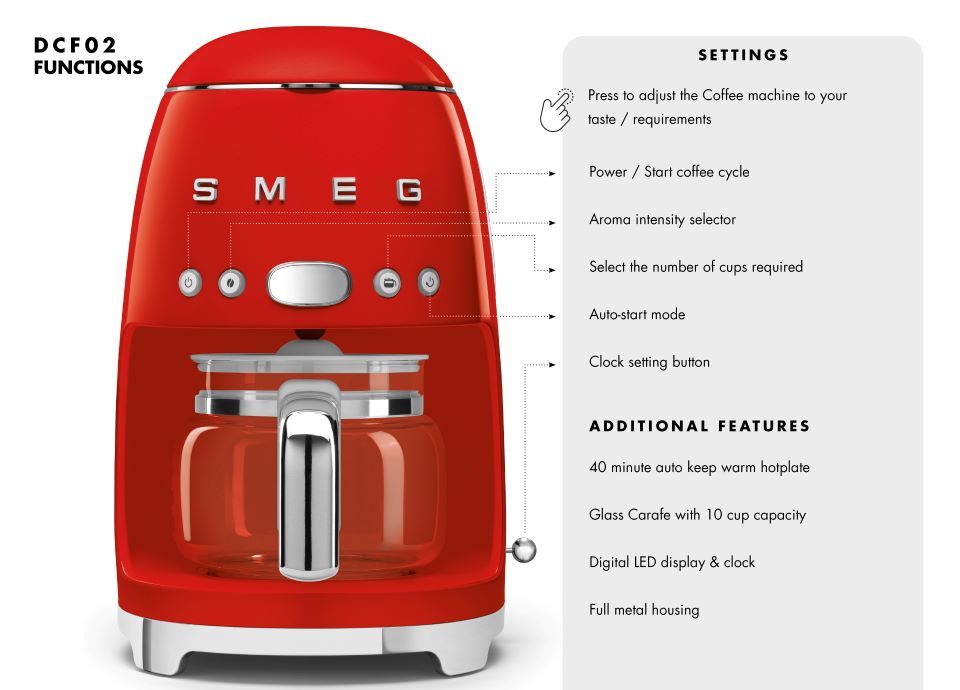 DCF02
FUNCTIONS

SMEG

SETTINGS

Press to adjust the Coffee machine to your taste / requirements

Power / Start coffee cycle

Aroma intensity selector

Select the number of cups required

Auto-start mode

Clock setting button

ADDITIONAL FEATURES

40 minute auto keep warm hotplate

Glass Carafe with 10 cup capacity

Digital LED display & clock

Full metal housing