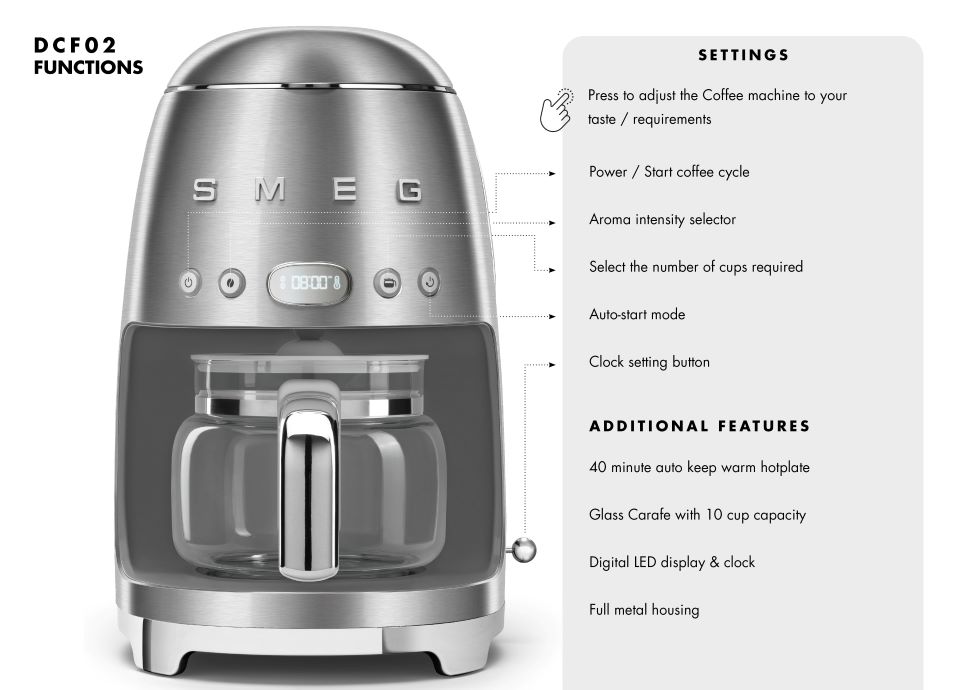 DCF02
FUNCTIONS

SMEG

08:00

SETTINGS

Press to adjust the Coffee machine to your taste / requirements

Power / Start coffee cycle

Aroma intensity selector

Select the number of cups required

Auto-start mode

Clock setting button

ADDITIONAL FEATURES

40 minute auto keep warm hotplate

Glass Carafe with 10 cup capacity

Digital LED display & clock

Full metal housing