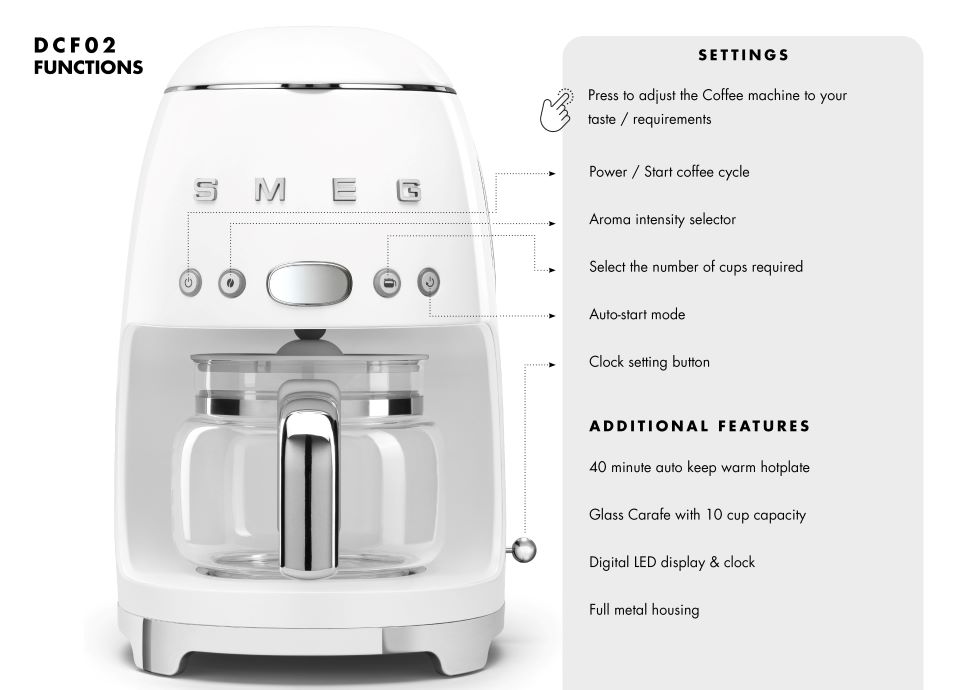 DCF02
FUNCTIONS

SMEG

SETTINGS

Press to adjust the Coffee machine to your taste / requirements

Power / Start coffee cycle

Aroma intensity selector

Select the number of cups required

Auto-start mode

Clock setting button

ADDITIONAL FEATURES

40 minute auto keep warm hotplate

Glass Carafe with 10 cup capacity

Digital LED display & clock

Full metal housing