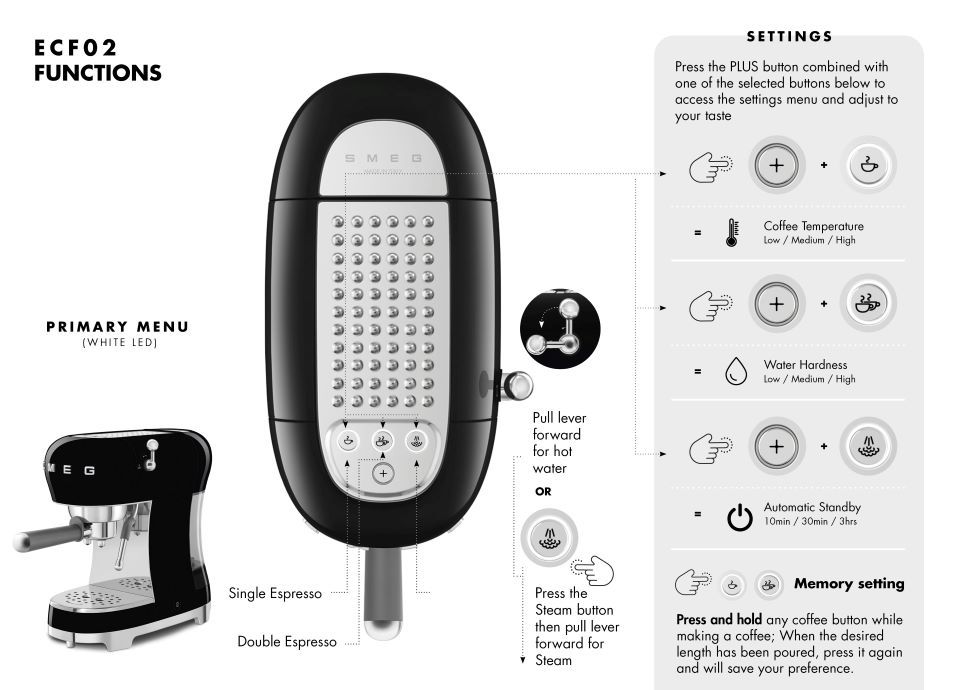 ECF02
FUNCTIONS

PRIMARY MENU
(WHITE LED)

SMEG

SMEG

Single Espresso

Double Espresso

Pull lever forward for hot water

OR

Press the Steam button then pull lever forward for Steam

SETTINGS

Press the PLUS button combined with one of the selected buttons below to access the settings menu and adjust to your taste

+

= Coffee Temperature
Low / Medium / High

+

= Water Hardness
Low / Medium / High

+

= Automatic Standby
10min / 30min / 3hrs

Memory setting

Press and hold any coffee button while making a coffee; When the desired length has been poured, press it again and will save your preference.