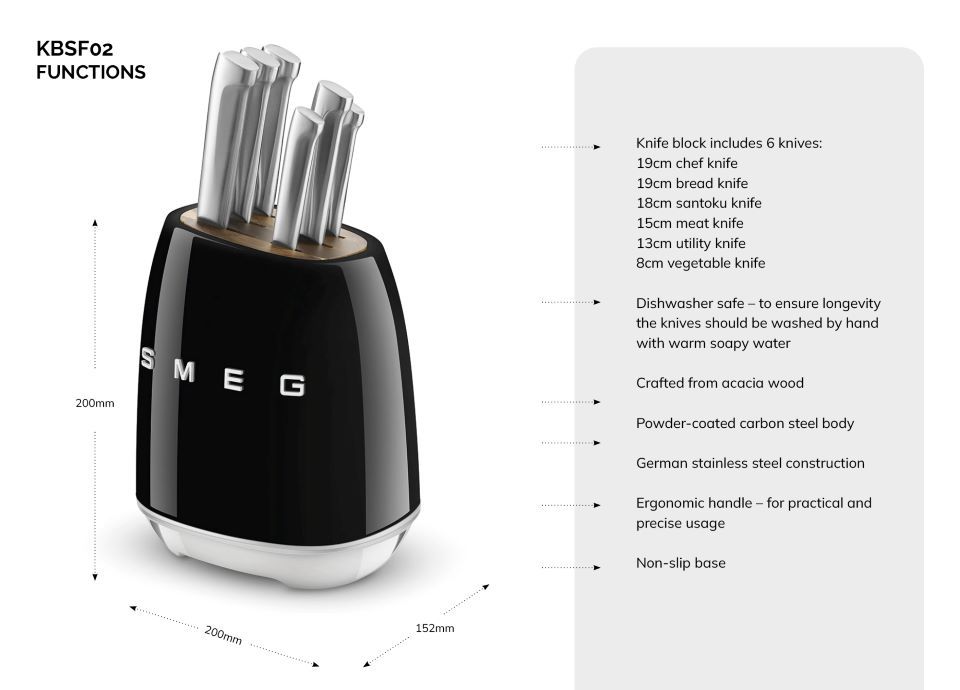 KBSF02
FUNCTIONS

SMEG

200mm

200mm

152mm

Knife block includes 6 knives:
19cm chef knife
19cm bread knife
18cm santoku knife
15cm meat knife
13cm utility knife
8cm vegetable knife

Dishwasher safe – to ensure longevity the knives should be washed by hand with warm soapy water

Crafted from acacia wood

Powder-coated carbon steel body

German stainless steel construction

Ergonomic handle – for practical and precise usage

Non-slip base