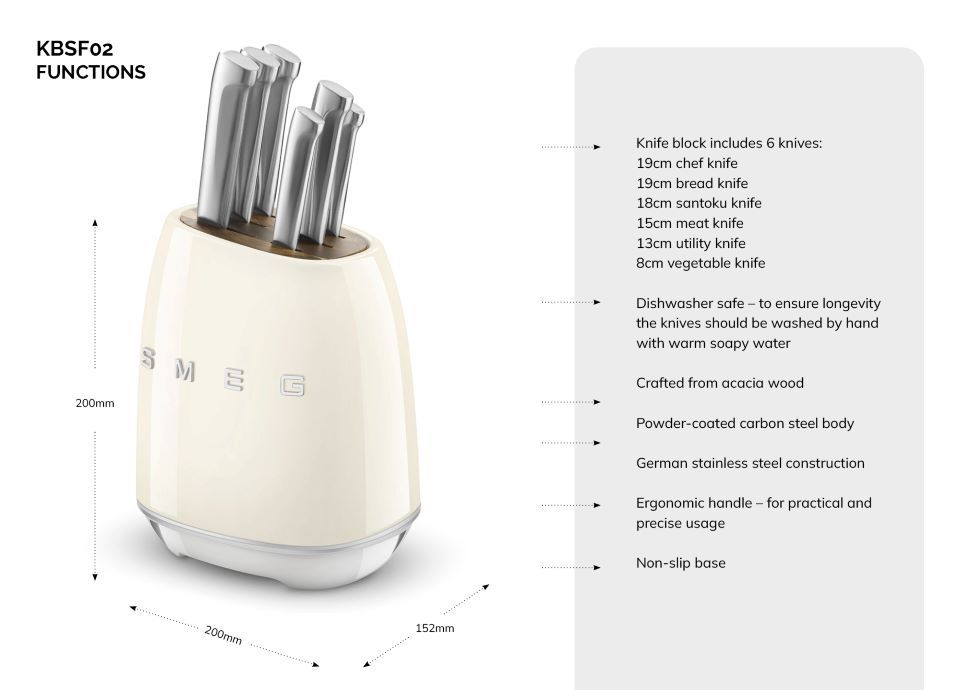 KBSF02
FUNCTIONS

SMEG

200mm

200mm

152mm

Knife block includes 6 knives:
19cm chef knife
19cm bread knife
18cm santoku knife
15cm meat knife
13cm utility knife
8cm vegetable knife

Dishwasher safe – to ensure longevity the knives should be washed by hand with warm soapy water

Crafted from acacia wood

Powder-coated carbon steel body

German stainless steel construction

Ergonomic handle – for practical and precise usage

Non-slip base