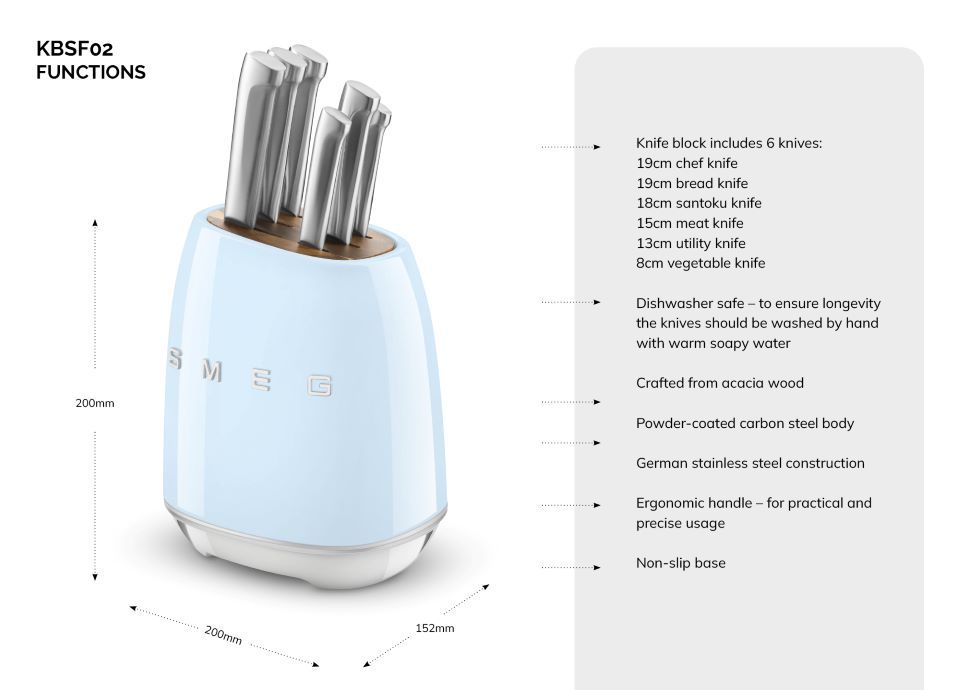 KBSF02
FUNCTIONS

SMEG

200mm

200mm

152mm

Knife block includes 6 knives:
19cm chef knife
19cm bread knife
18cm santoku knife
15cm meat knife
13cm utility knife
8cm vegetable knife

Dishwasher safe – to ensure longevity the knives should be washed by hand with warm soapy water

Crafted from acacia wood

Powder-coated carbon steel body

German stainless steel construction

Ergonomic handle – for practical and precise usage

Non-slip base