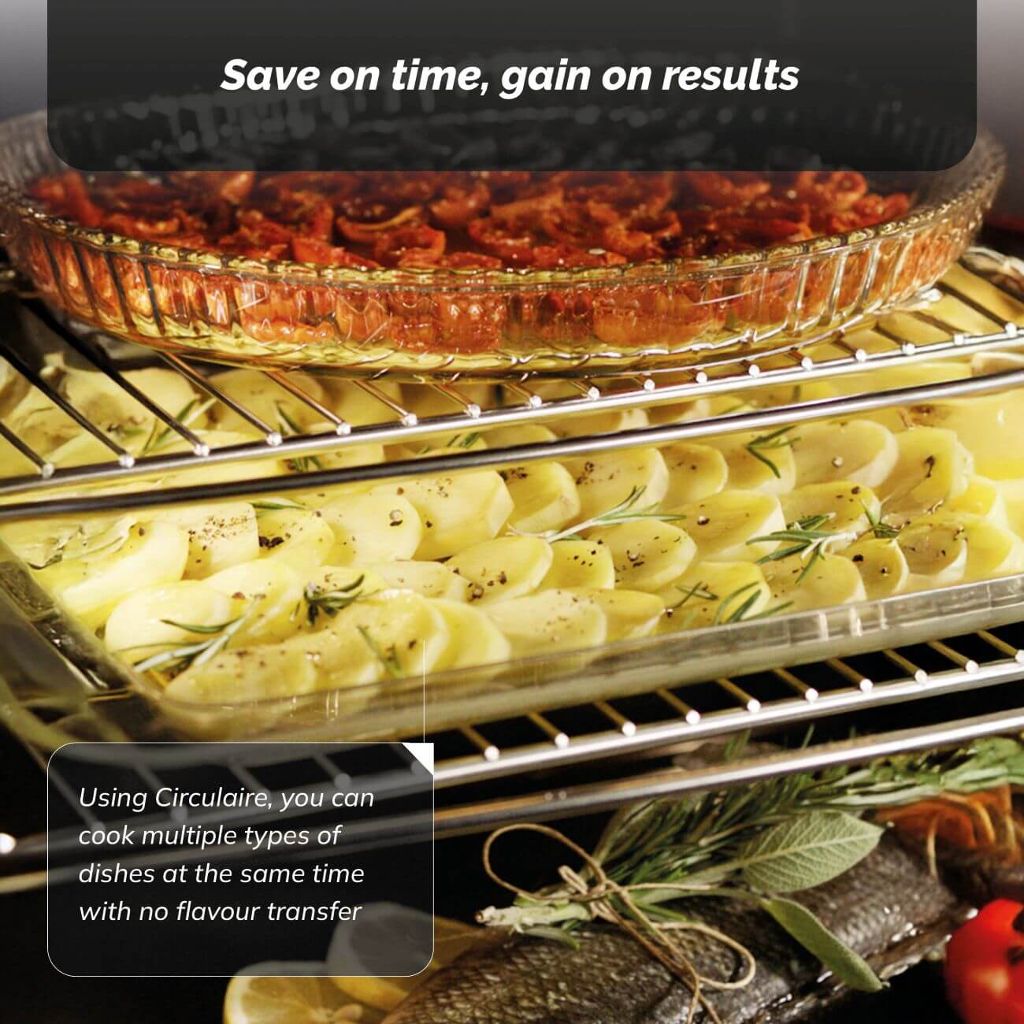 Save on time, gain on results

Using Circulaire, you can cook multiple types of dishes at the same time with no flavour transfer