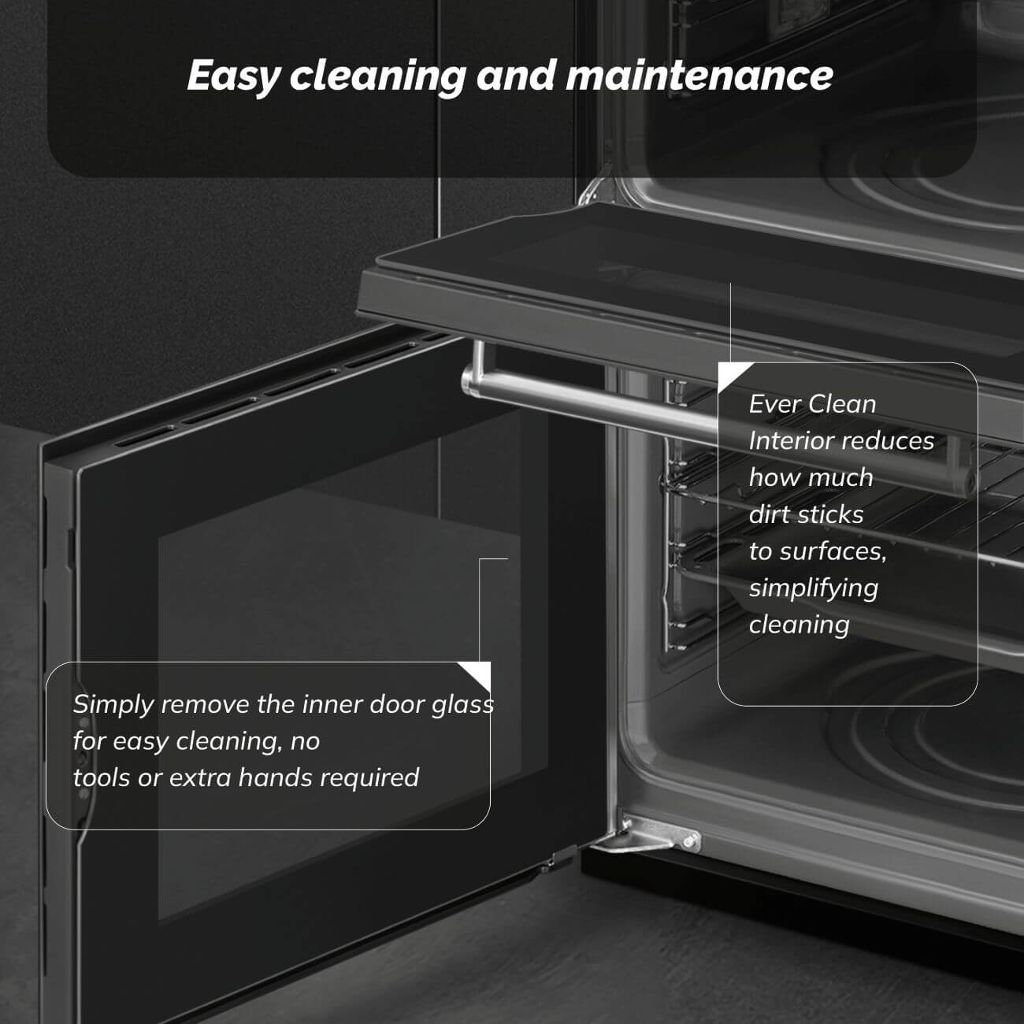 Easy cleaning and maintenance

Ever Clean Interior reduces how much dirt sticks to surfaces, simplifying cleaning

Simply remove the inner door glass for easy cleaning, no tools or extra hands required